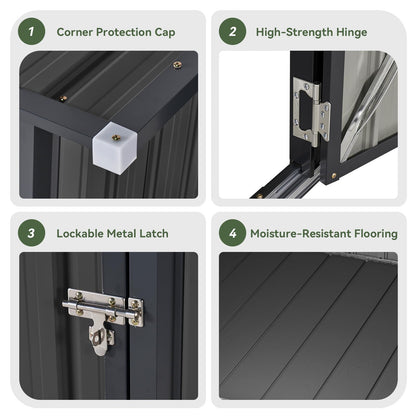 1 Corner Protection Cap

2 High-Strength Hinge

3 Lockable Metal Latch

4 Moisture-Resistant Flooring